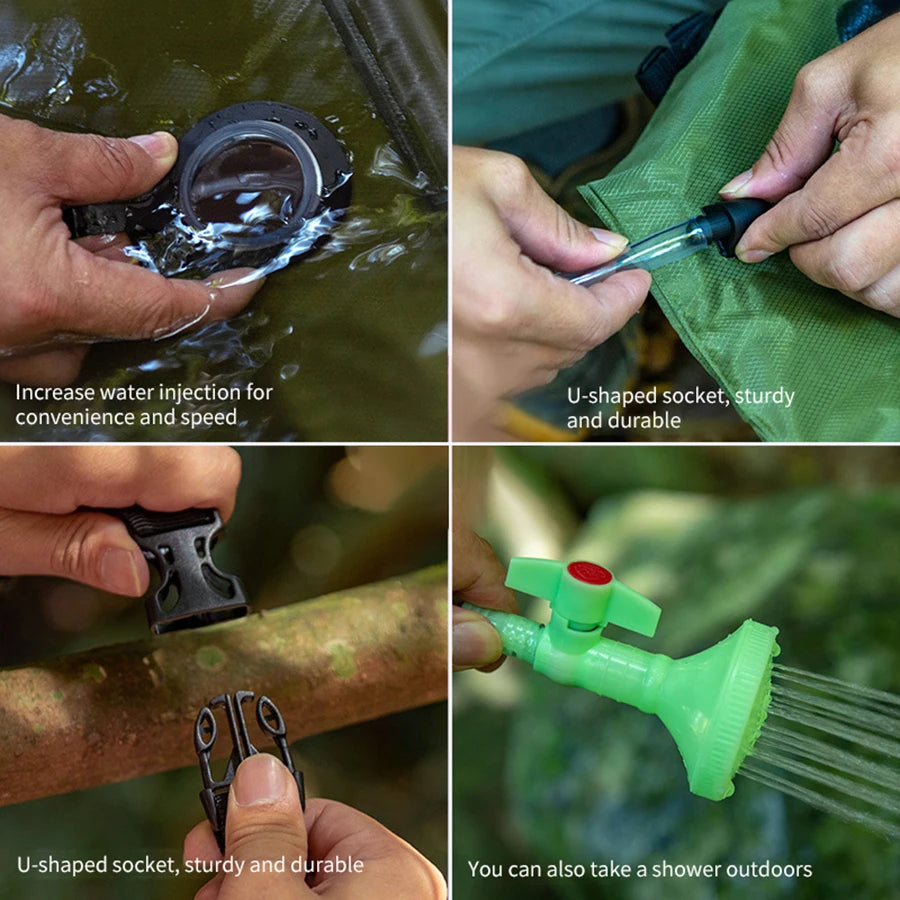 Increase water injection for convenience and speed

U-shaped socket, sturdy and durable

U-shaped socket, sturdy and durable

You can also take a shower outdoors