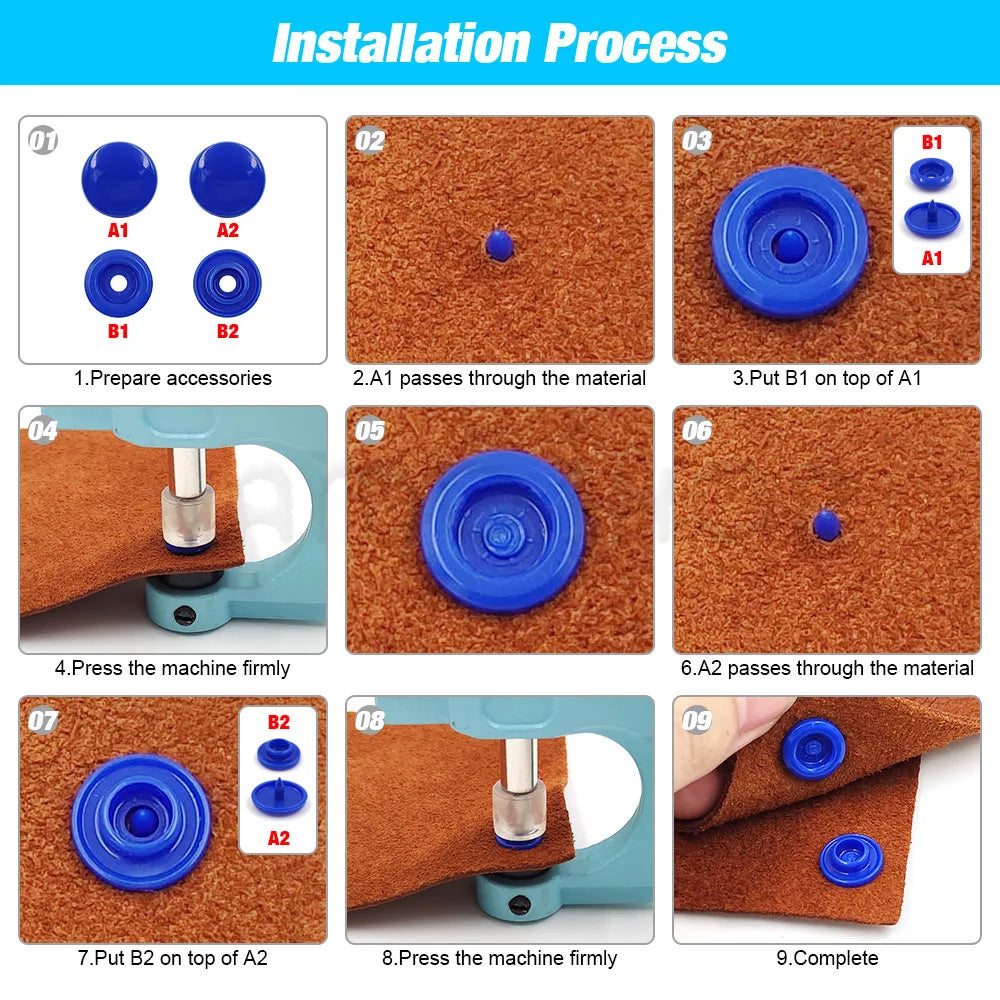 Installation Process

01
A1 A2
B1 B2
1.Prepare accessories

02
2.A1 passes through the material

03
B1
A1
3.Put B1 on top of A1

04
4.Press the machine firmly

05

06
6.A2 passes through the material

07
B2
A2
7.Put B2 on top of A2

08
8.Press the machine firmly

09
9.Complete