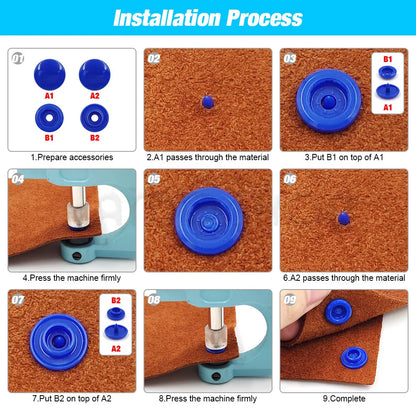 Installation Process

01

A1

A2

B1

B2

1.Prepare accessories

02

2.A1 passes through the material

03

B1

A1

3.Put B1 on top of A1

04

4.Press the machine firmly

05

06

6.A2 passes through the material

07

B2

A2

7.Put B2 on top of A2

08

8.Press the machine firmly

09

9.Complete