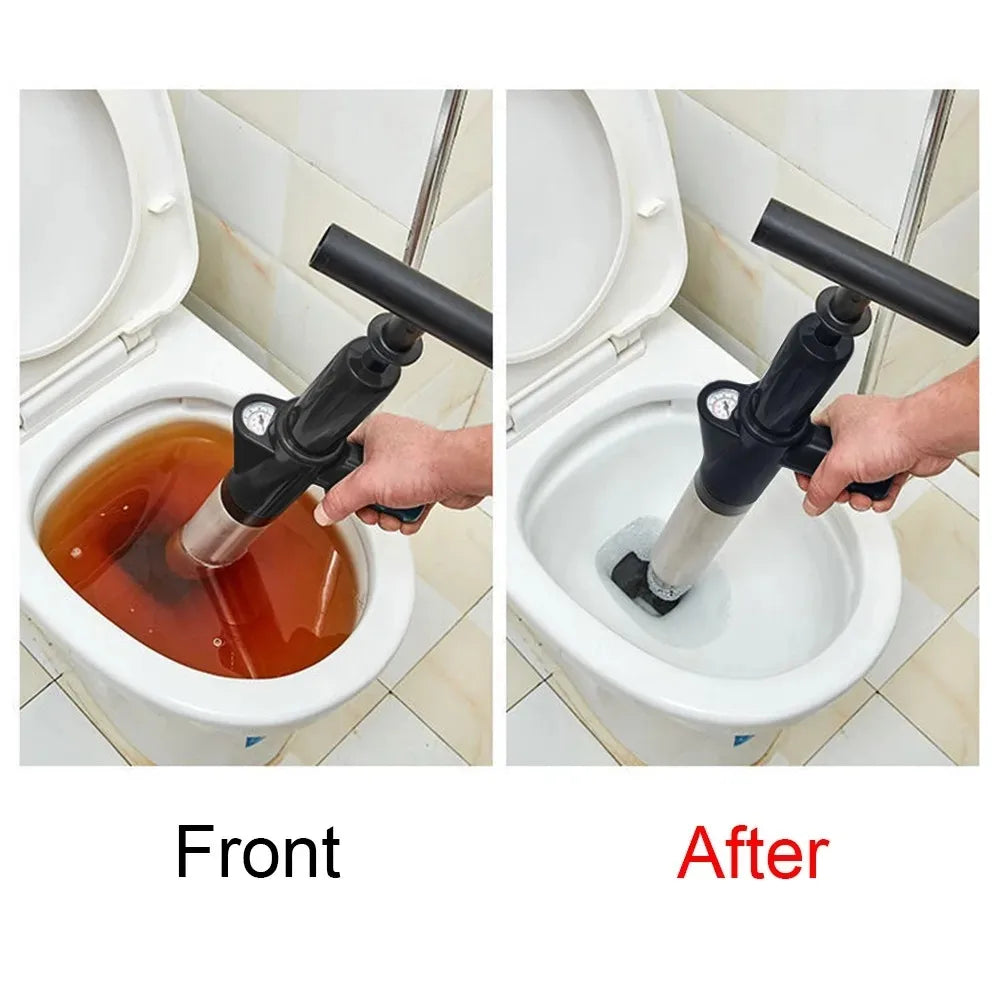 Front

After