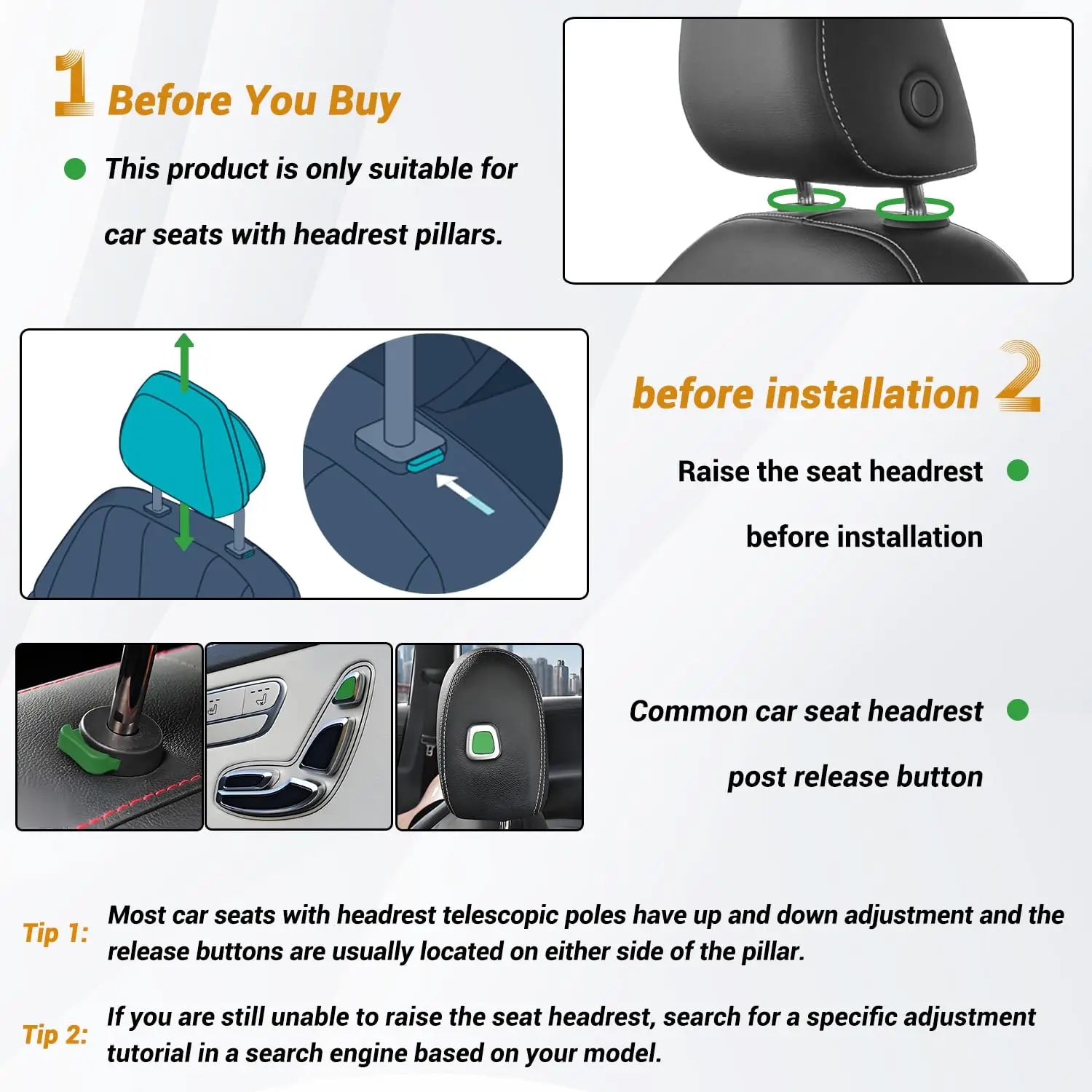 1 Before You Buy

This product is only suitable for car seats with headrest pillars.

before installation 2

Raise the seat headrest before installation

Common car seat headrest post release button

Tip 1: Most car seats with headrest telescopic poles have up and down adjustment and the release buttons are usually located on either side of the pillar.

Tip 2: If you are still unable to raise the seat headrest, search for a specific adjustment tutorial in a search engine based on your model.