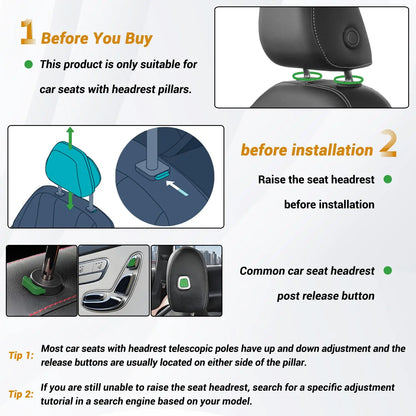 1 Before You Buy

This product is only suitable for car seats with headrest pillars.

before installation 2

Raise the seat headrest before installation

Common car seat headrest post release button

Tip 1: Most car seats with headrest telescopic poles have up and down adjustment and the release buttons are usually located on either side of the pillar.

Tip 2: If you are still unable to raise the seat headrest, search for a specific adjustment tutorial in a search engine based on your model.